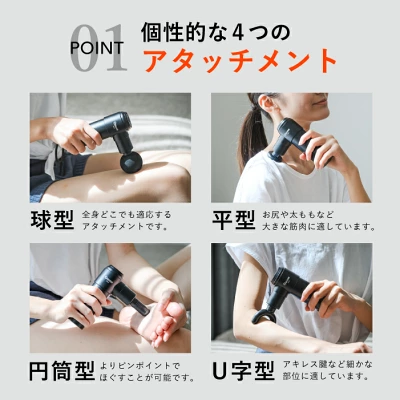 01 POINT 個性的な4つの
アタッチメント

球型 全身どこでも適応するアタッチメントです。

平型 お尻や太ももなど大きな筋肉に適しています。

円筒型 よりピンポイントでほぐすことが可能です。

U字型 アキレス腱など細かな部位に適しています。